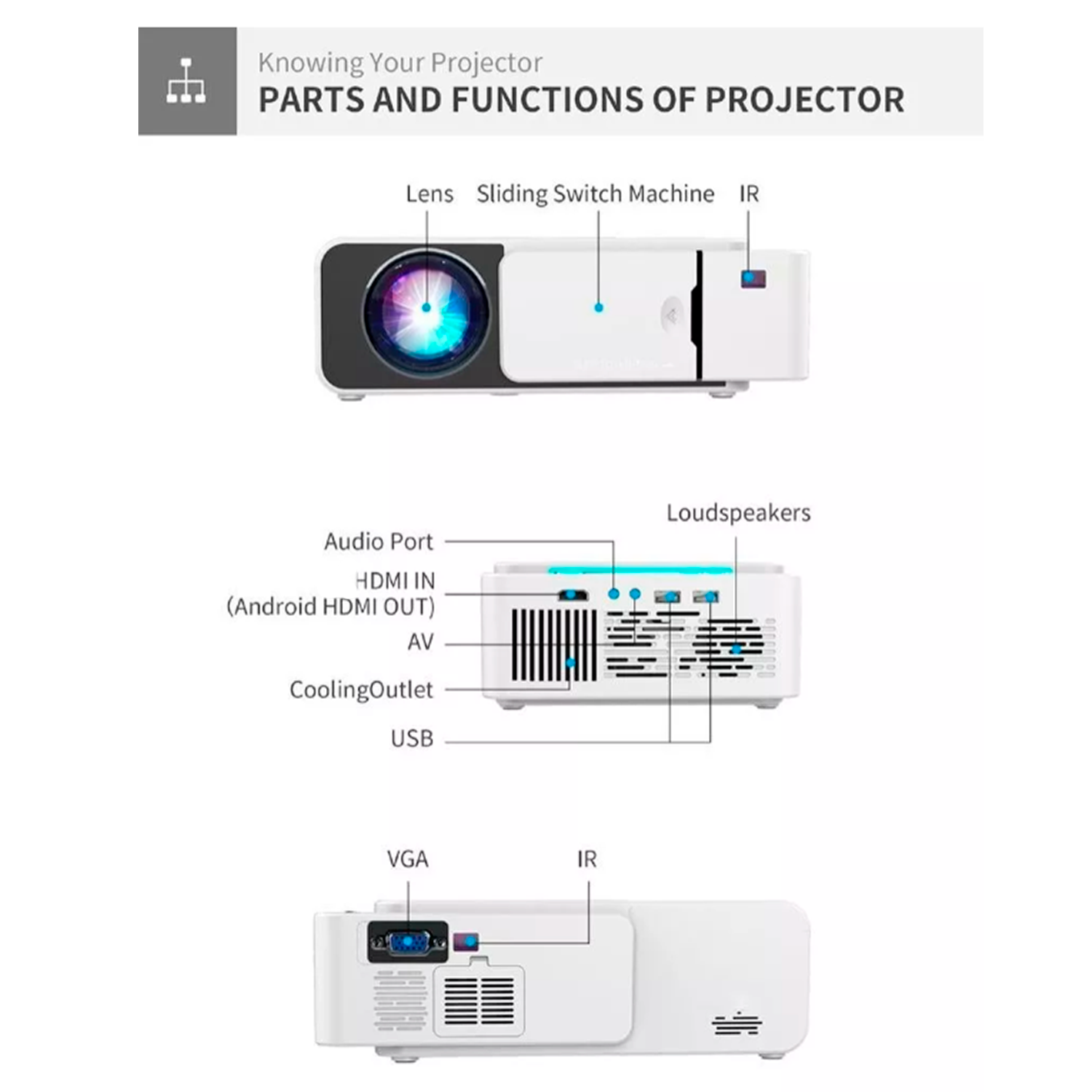 Knowing Your Projector
PARTS AND FUNCTIONS OF PROJECTOR

Lens
Sliding Switch Machine
IR

Loudspeakers
Audio Port
HDMI IN
(Android HDMI OUT)
AV
CoolingOutlet
USB

VGA
IR