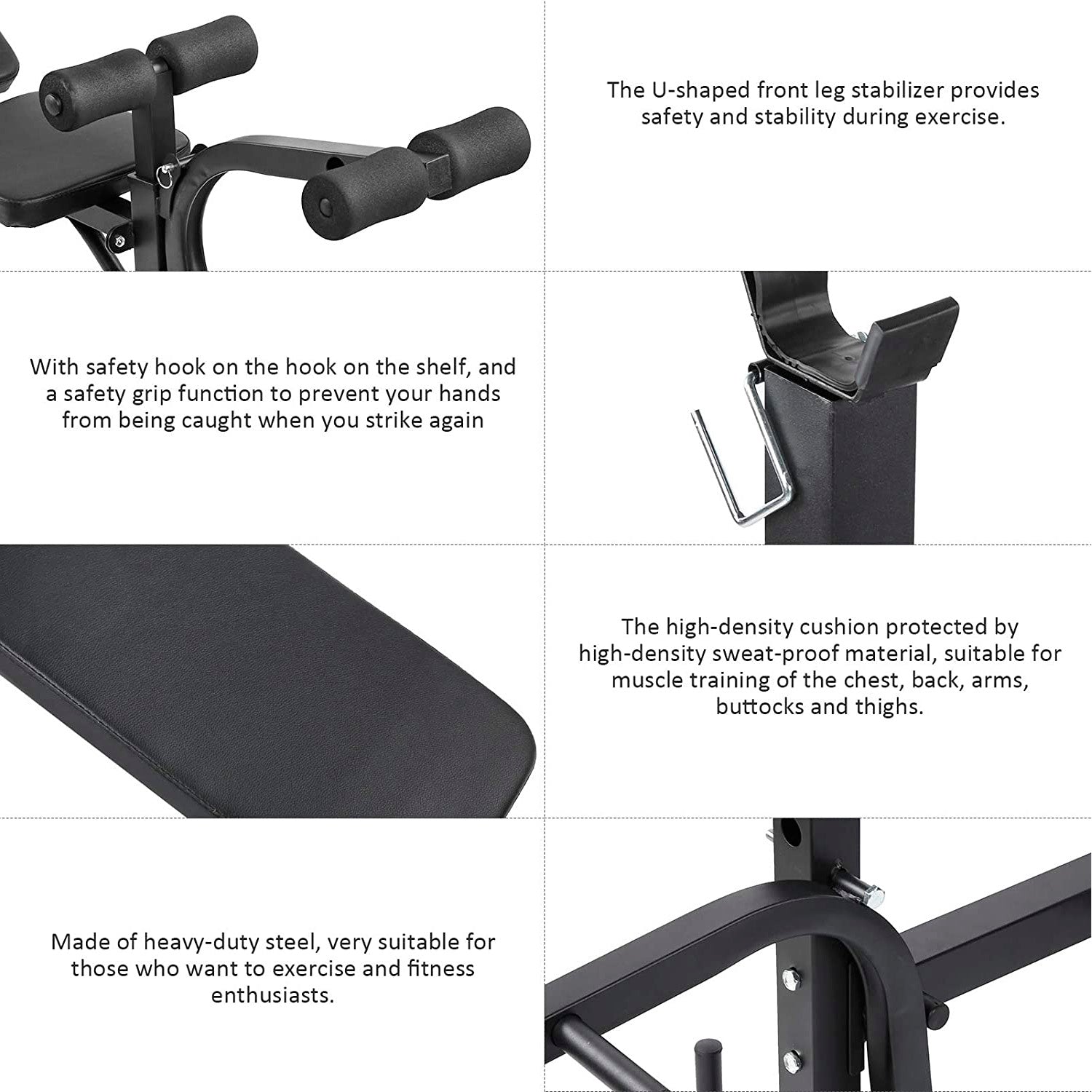 The U-shaped front leg stabilizer provides safety and stability during exercise.

With safety hook on the hook on the shelf, and a safety grip function to prevent your hands from being caught when you strike again

The high-density cushion protected by high-density sweat-proof material, suitable for muscle training of the chest, back, arms, buttocks and thighs.

Made of heavy-duty steel, very suitable for those who want to exercise and fitness enthusiasts.