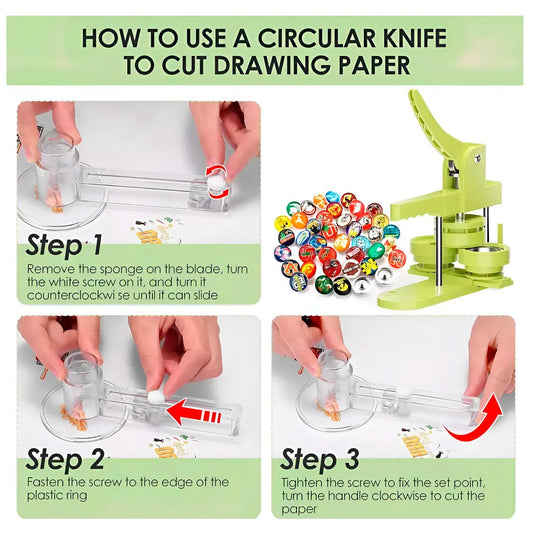 HOW TO USE A CIRCULAR KNIFE TO CUT DRAWING PAPER

Step 1
Remove the sponge on the blade, turn the white screw on it, and turn it counterclockwi se until it can slide

Step 2
Fasten the screw to the edge of the plastic ring

Step 3
Tighten the screw to fix the set point, turn the handle clockwise to cut the paper