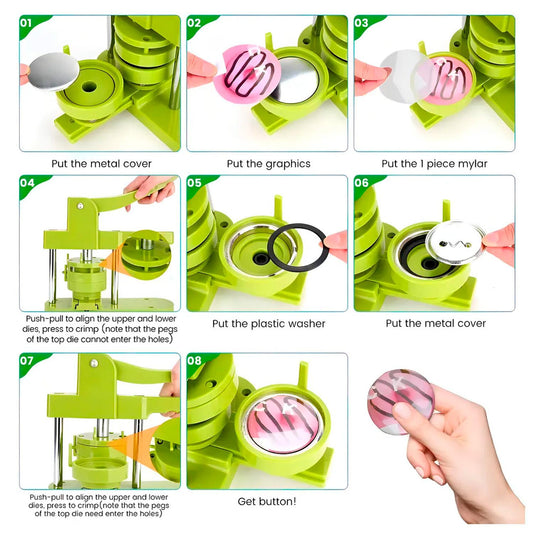 01

Put the metal cover

02

Put the graphics

03

Put the 1 piece mylar

04

Push-pull to align the upper and lower dies, press to crimp (note that the pegs of the top die cannot enter the holes)

05

Put the plastic washer

06

Put the metal cover

07

Push-pull to align the upper and lower dies, press to crimp(note that the pegs of the top die need enter the holes)

08

Get button!