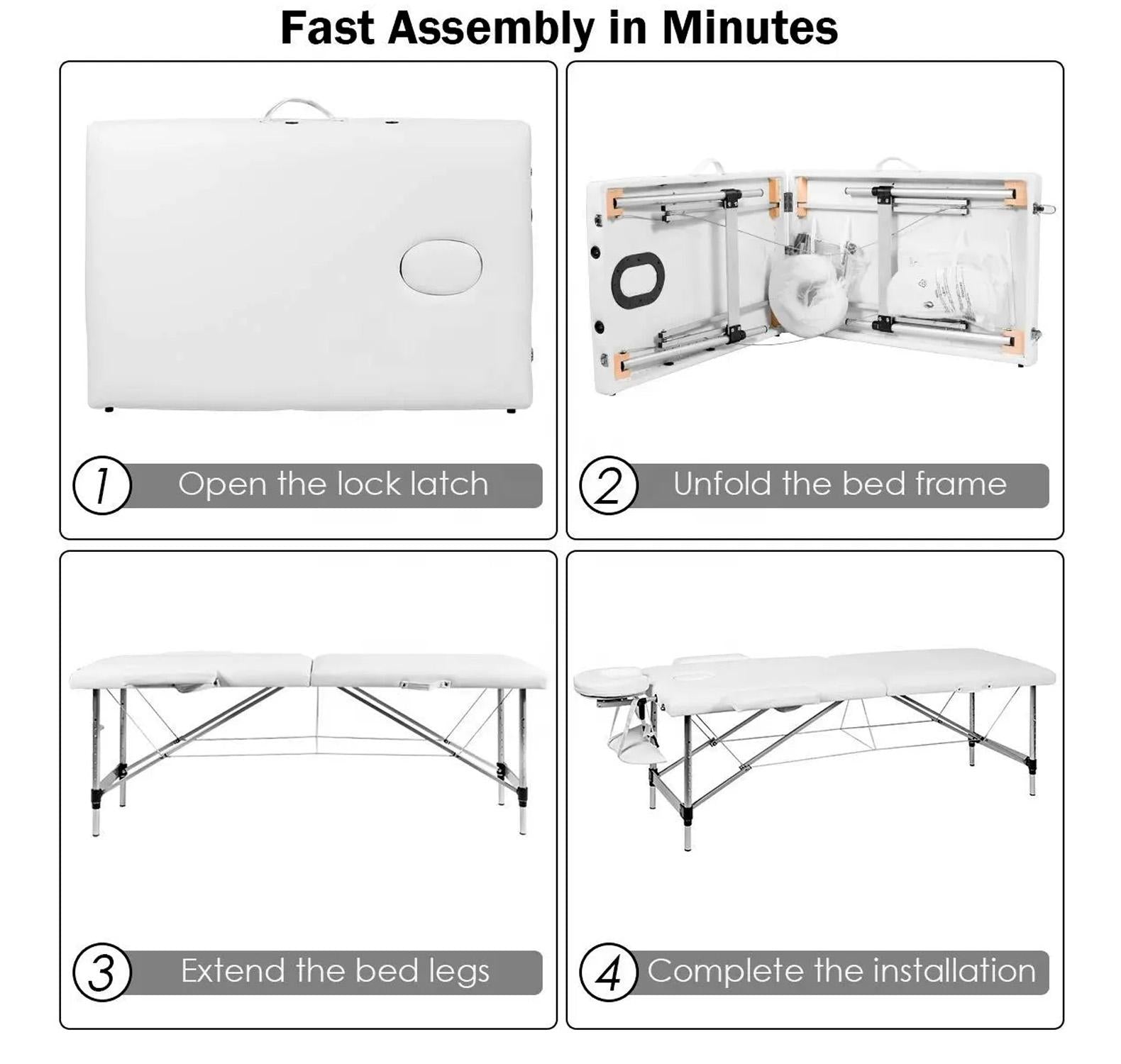 Fast Assembly in Minutes

1 Open the lock latch

2 Unfold the bed frame

3 Extend the bed legs

4 Complete the installation