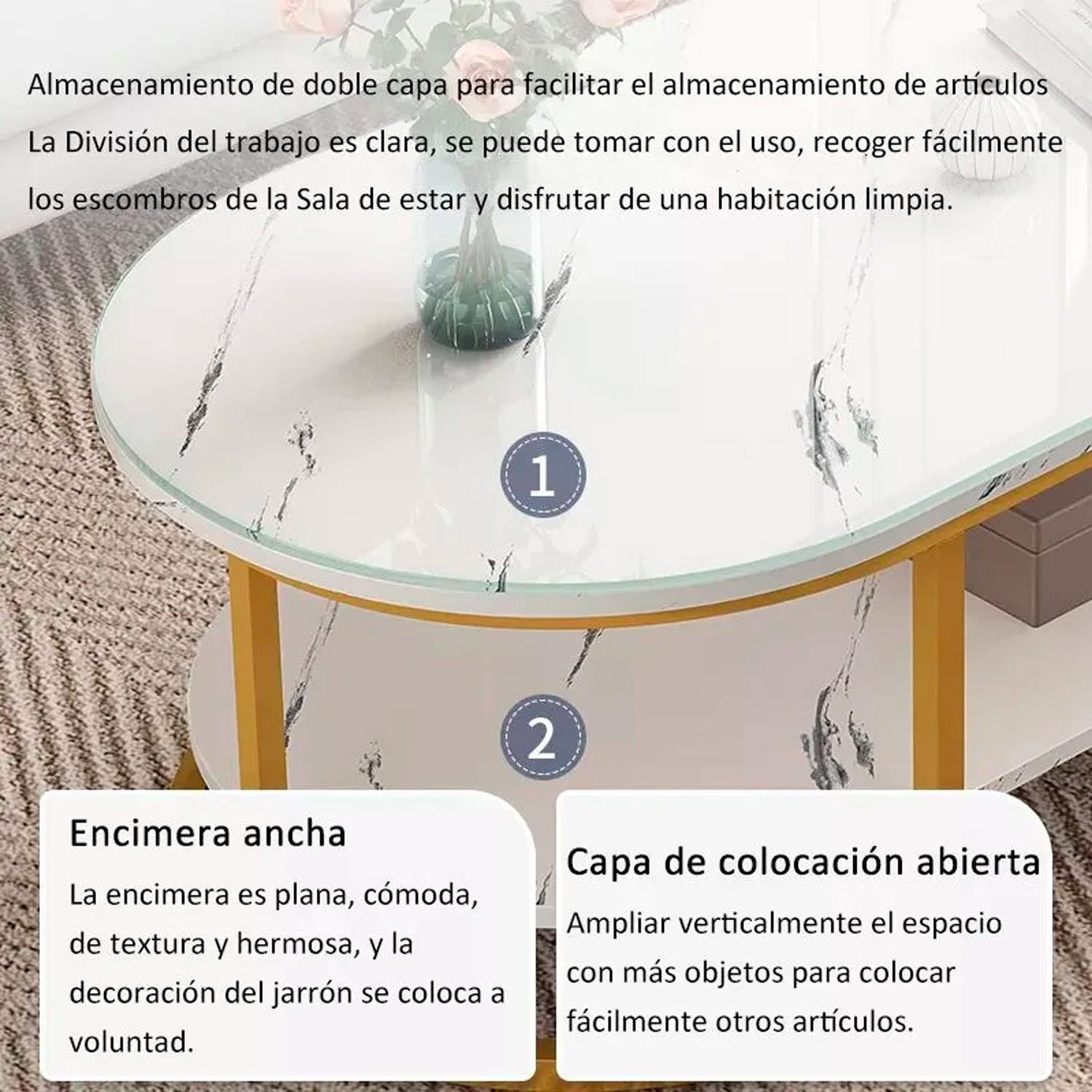 Almacenamiento de doble capa para facilitar el almacenamiento de artículos La División del trabajo es clara, se puede tomar con el uso, recoger fácilmente los escombros de la Sala de estar y disfrutar de una habitación limpia.

1

2

Encimera ancha

La encimera es plana, cómoda, de textura y hermosa, y la decoración del jarrón se coloca a voluntad.

Capa de colocación abierta

Ampliar verticalmente el espacio con más objetos para colocar fácilmente otros artículos.