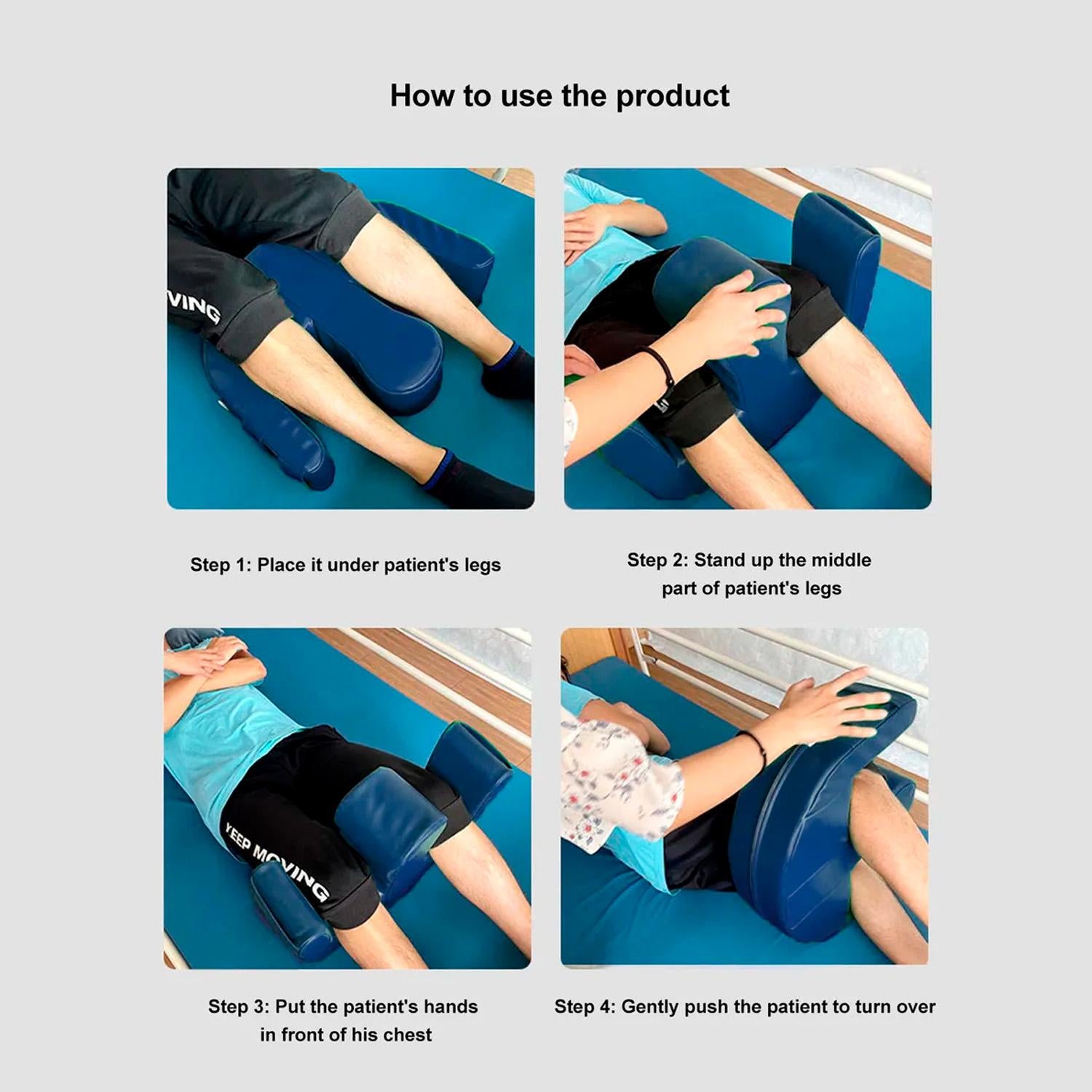 How to use the product

VING

Step 1: Place it under patient's legs

Step 2: Stand up the middle part of patient's legs

KEEP MOVING

Step 3: Put the patient's hands in front of his chest

Step 4: Gently push the patient to turn over