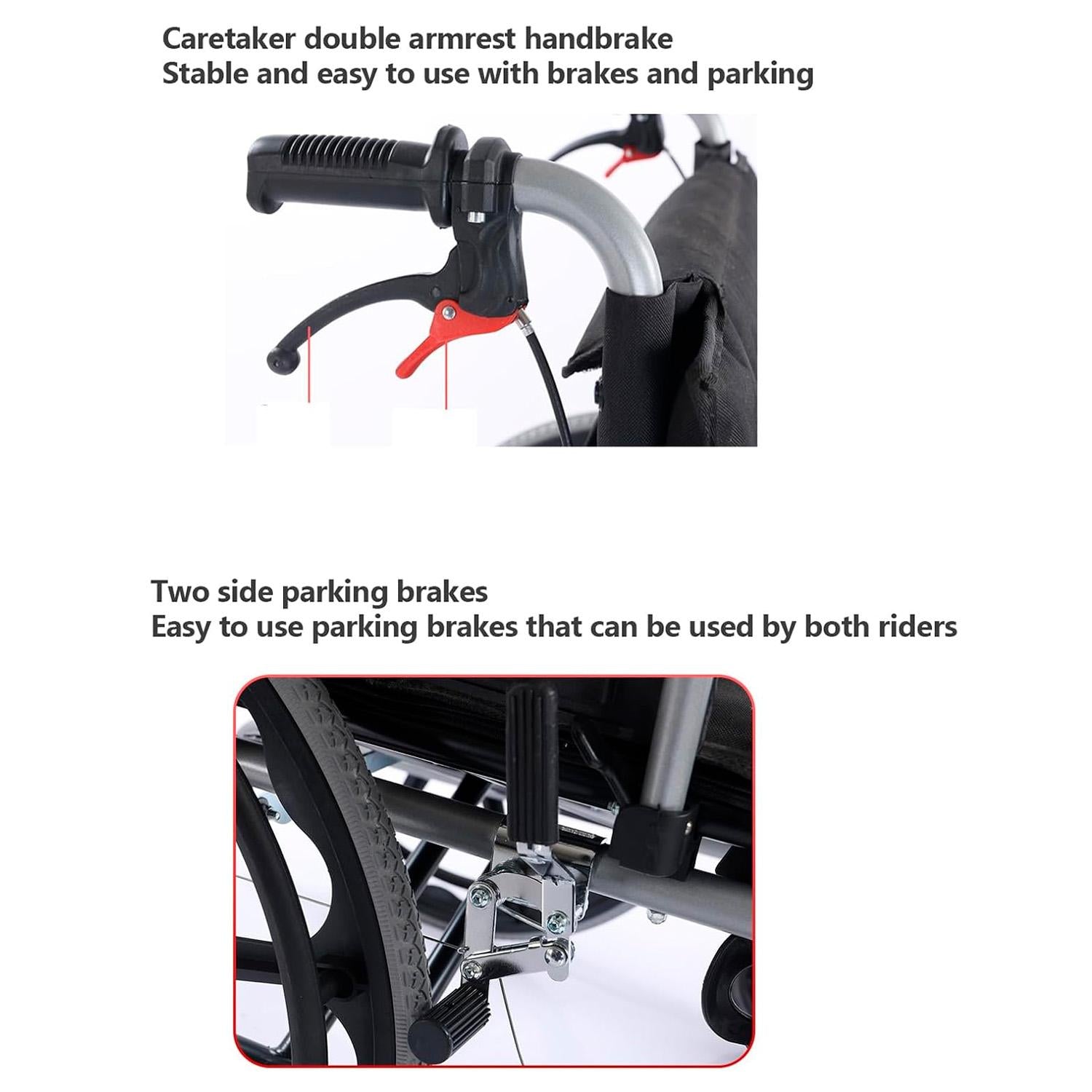 Caretaker double armrest handbrake
Stable and easy to use with brakes and parking

Two side parking brakes
Easy to use parking brakes that can be used by both riders