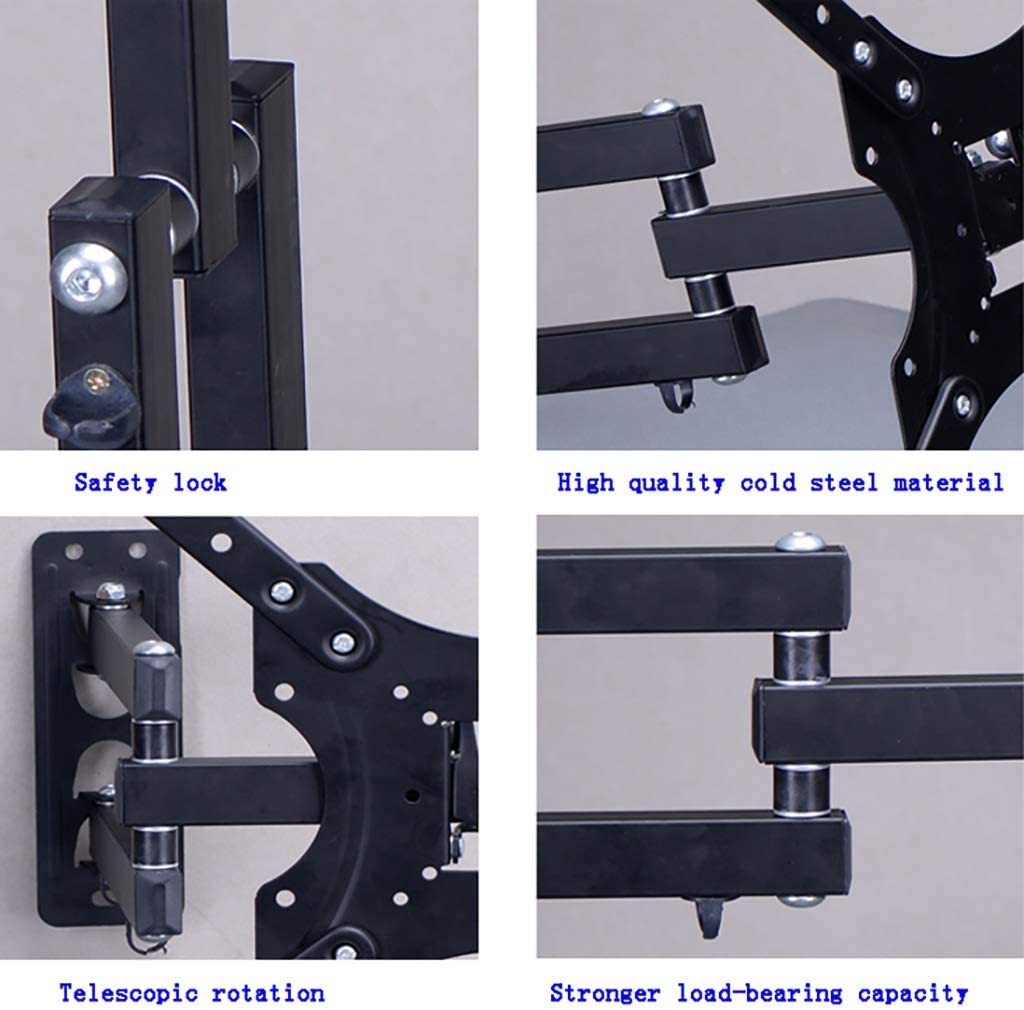 Safety lock

High quality cold steel material

Telescopic rotation

Stronger load-bearing capacity