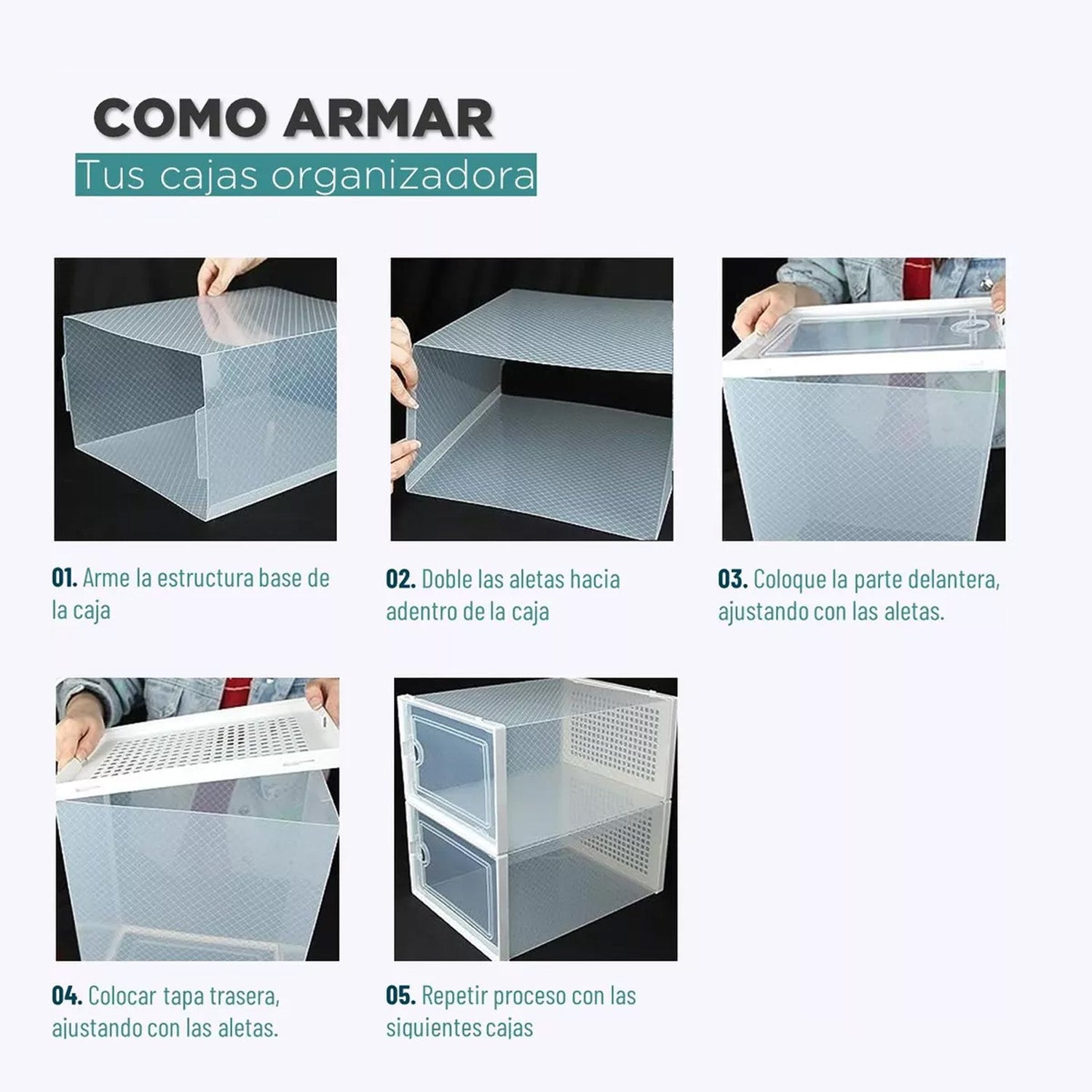 COMO ARMAR
Tus cajas organizadora

01. Arme la estructura base de la caja

02. Doble las aletas hacia adentro de la caja

03. Coloque la parte delantera, ajustando con las aletas.

04. Colocar tapa trasera, ajustando con las aletas.

05. Repetir proceso con las siguientes cajas