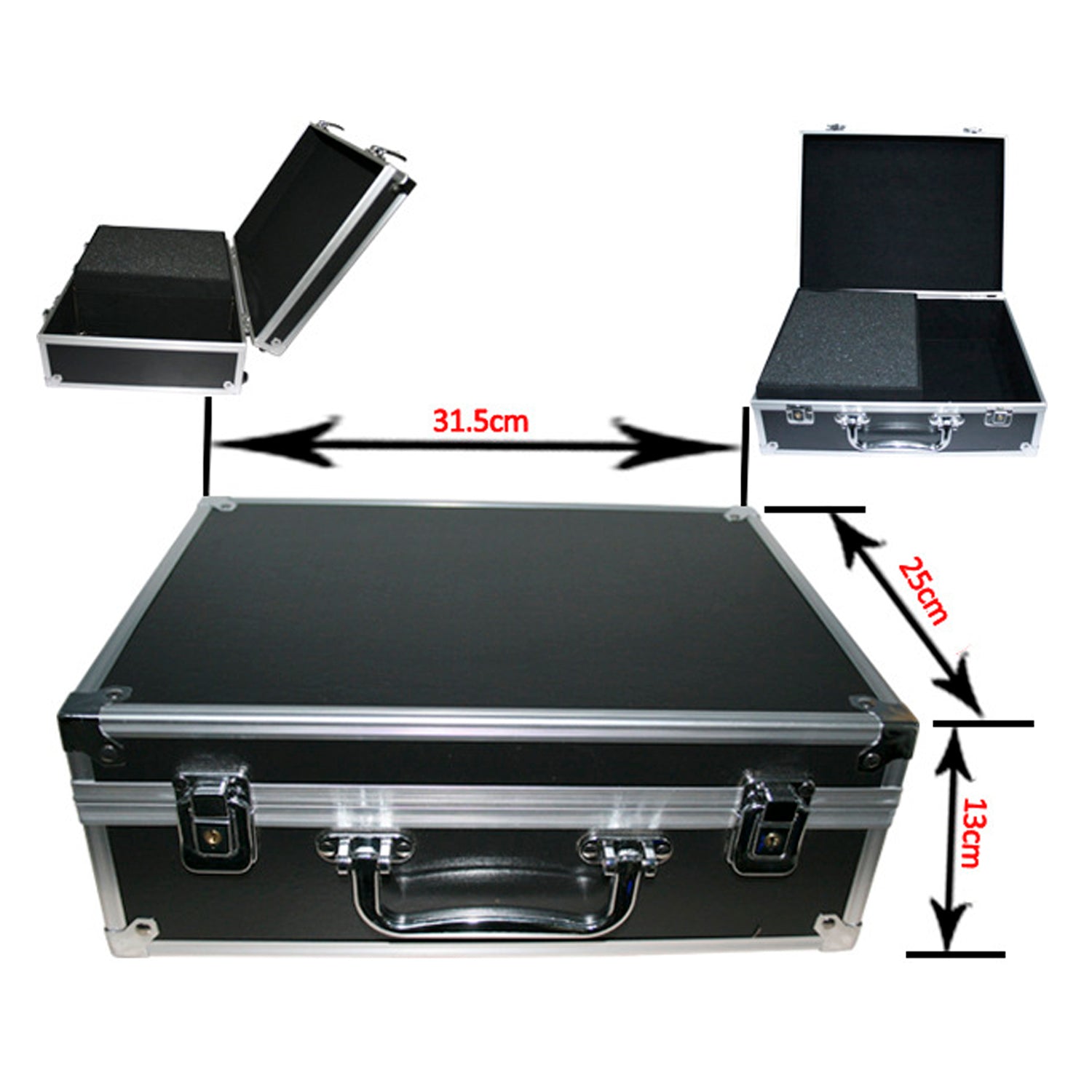 31.5cm

25cm

13cm