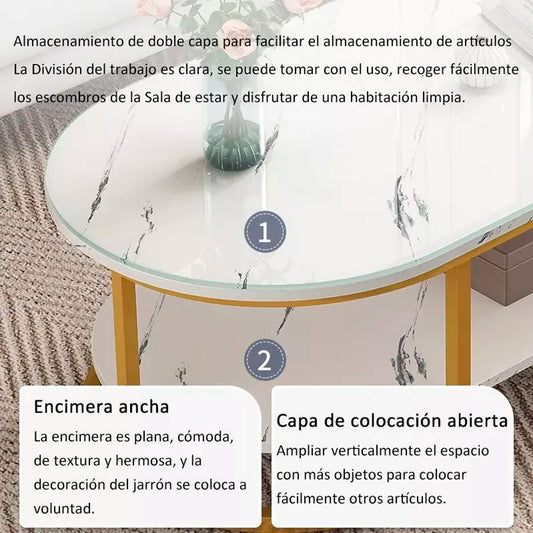 Almacenamiento de doble capa para facilitar el almacenamiento de artículos
La División del trabajo es clara, se puede tomar con el uso, recoger fácilmente los escombros de la Sala de estar y disfrutar de una habitación limpia.

1

2

Encimera ancha

La encimera es plana, cómoda, de textura y hermosa, y la decoración del jarrón se coloca a voluntad.

Capa de colocación abierta

Ampliar verticalmente el espacio con más objetos para colocar fácilmente otros artículos.