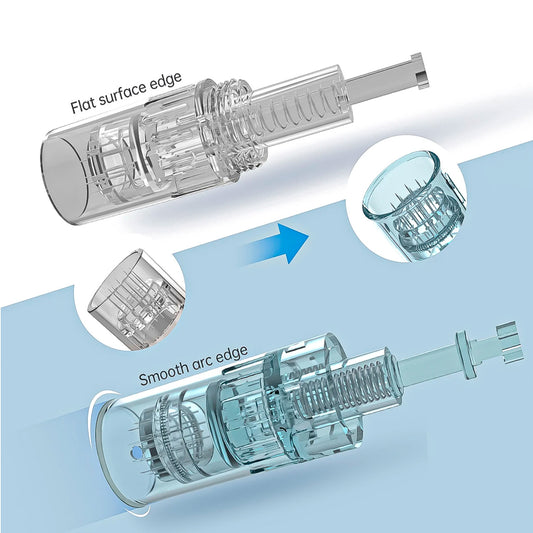 Flat surface edge

Smooth arc edge