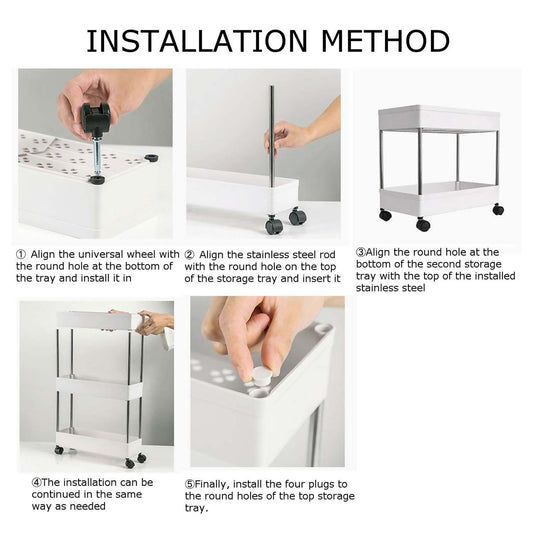 INSTALLATION METHOD

① Align the universal wheel with the round hole at the bottom of the tray and install it in

② Align the stainless steel rod with the round hole on the top of the storage tray and insert it

③Align the round hole at the bottom of the second storage tray with the top of the installed stainless steel

④The installation can be continued in the same way as needed

⑤Finally, install the four plugs to the round holes of the top storage tray.