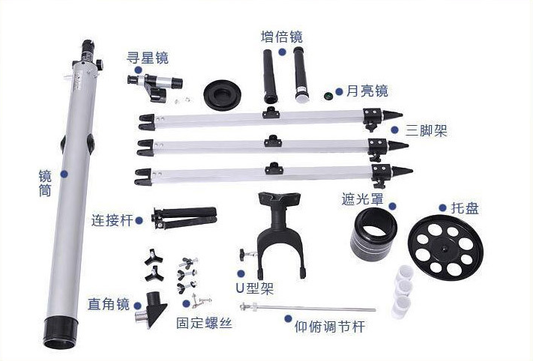 增倍镜

寻星镜

月亮镜

三脚架

镜筒

遮光罩

托盘

连接杆

U型架

直角镜

固定螺丝

仰俯调节杆