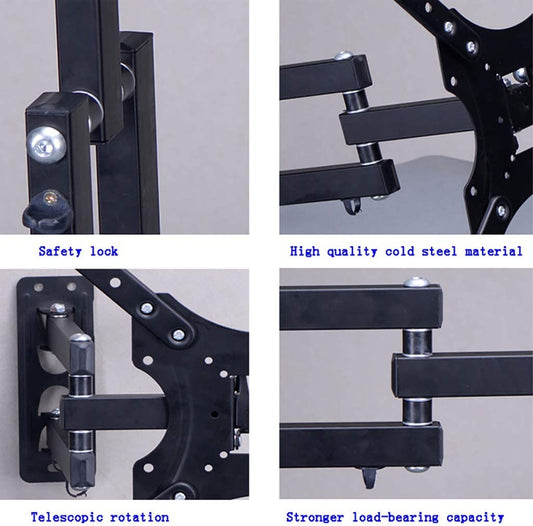 Safety lock

High quality cold steel material

Telescopic rotation

Stronger load-bearing capacity