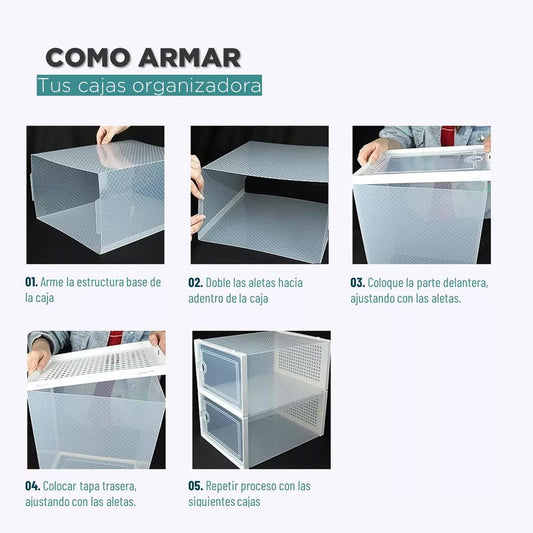 COMO ARMAR
Tus cajas organizadora

01. Arme la estructura base de la caja

02. Doble las aletas hacia adentro de la caja

03. Coloque la parte delantera, ajustando con las aletas.

04. Colocar tapa trasera, ajustando con las aletas.

05. Repetir proceso con las siguientes cajas