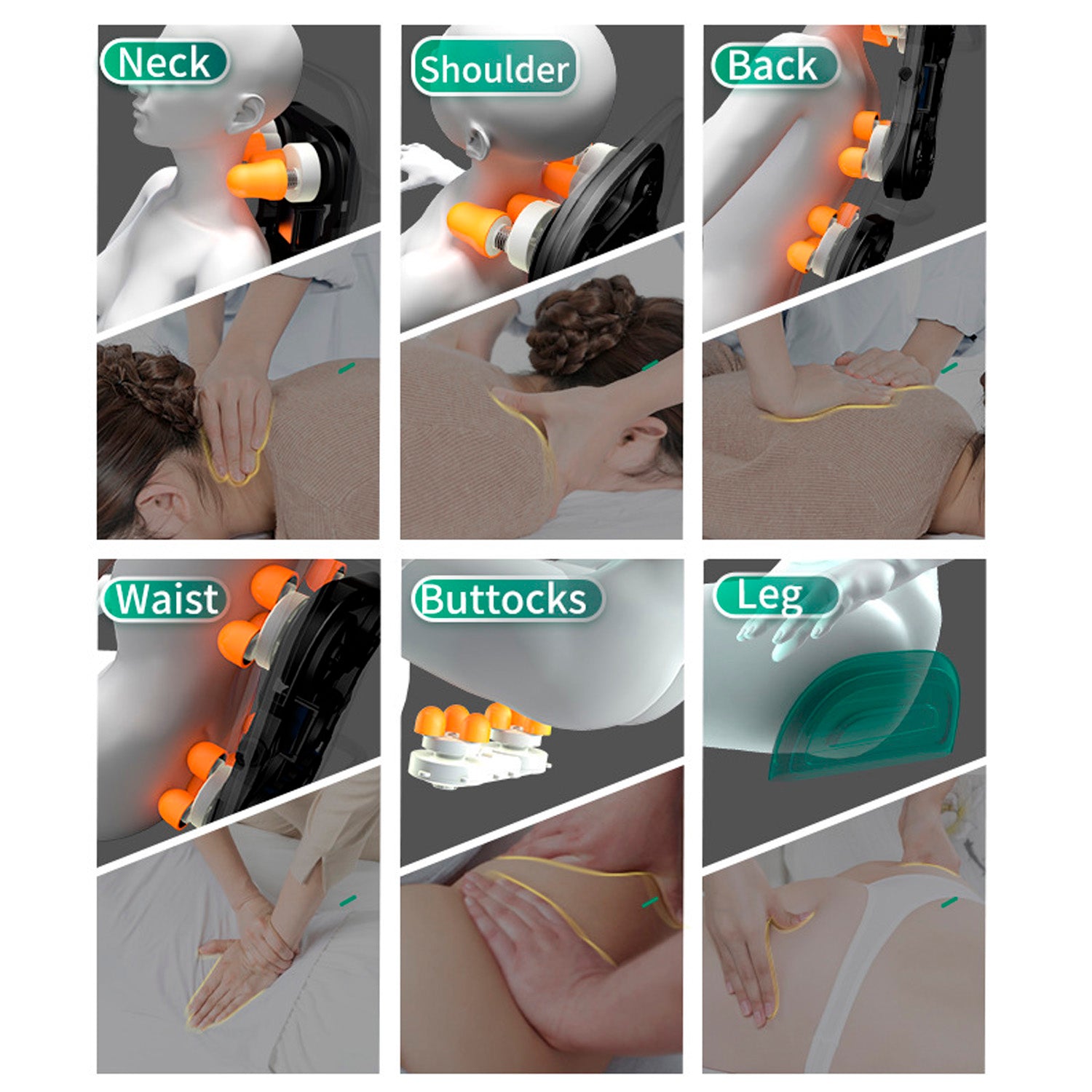 Neck

Shoulder

Back

Waist

Buttocks

Leg