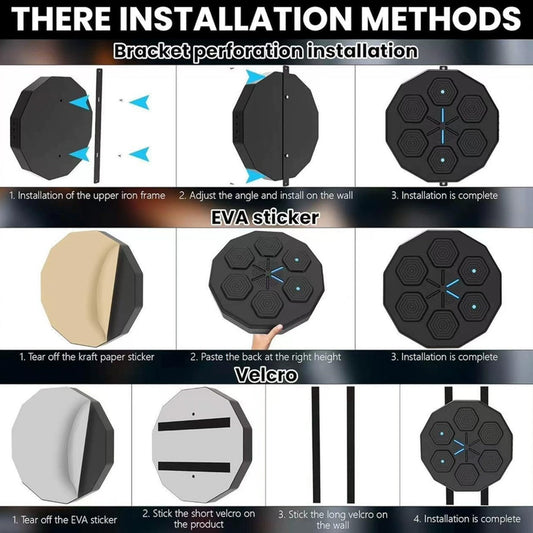 THERE INSTALLATION METHODS

Bracket perforation installation

1. Installation of the upper iron frame

2. Adjust the angle and install on the wall

3. Installation is complete

EVA sticker

1. Tear off the kraft paper sticker

2. Paste the back at the right height

3. Installation is complete

Velcro

1. Tear off the EVA sticker

2. Stick the short velcro on the product

3. Stick the long velcro on the wall

4. Installation is complete