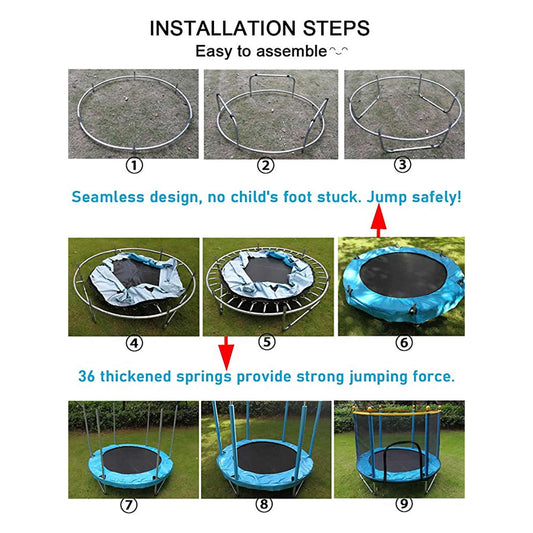 INSTALLATION STEPS

Easy to assemble

①

②

③

Seamless design, no child's foot stuck. Jump safely!

④

⑤

⑥

36 thickened springs provide strong jumping force.

⑦

⑧

⑨