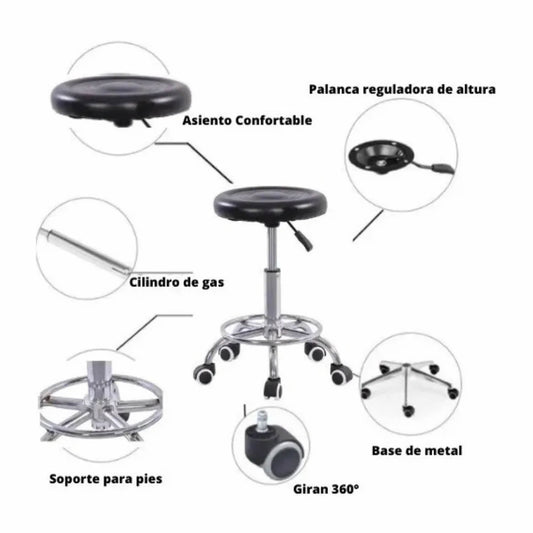 Palanca reguladora de altura

Asiento Confortable

Cilindro de gas

Base de metal

Soporte para pies

Giran 360°